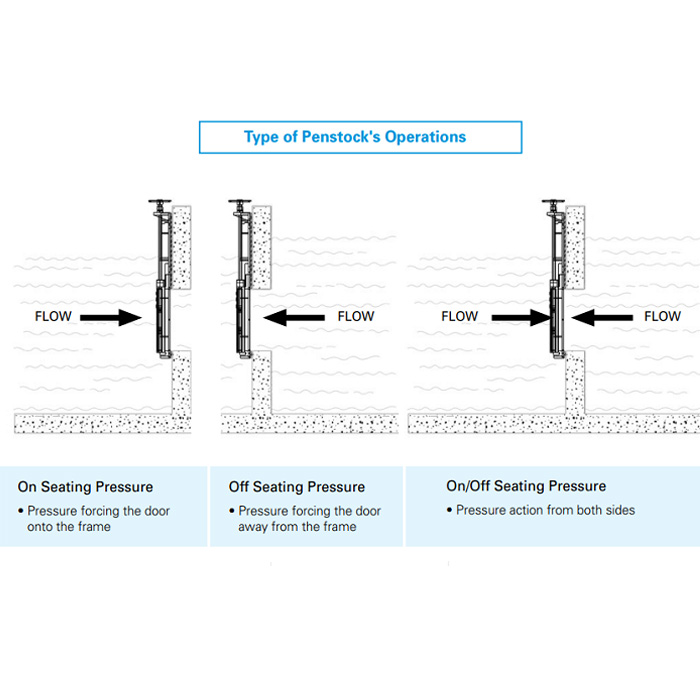 Type of Penstock's Operations

FLOW

FLOW

FLOW

FLOW

On Seating Pressure
• Pressure forcing the door onto the frame

Off Seating Pressure
• Pressure forcing the door away from the frame

On/Off Seating Pressure
• Pressure action from both sides