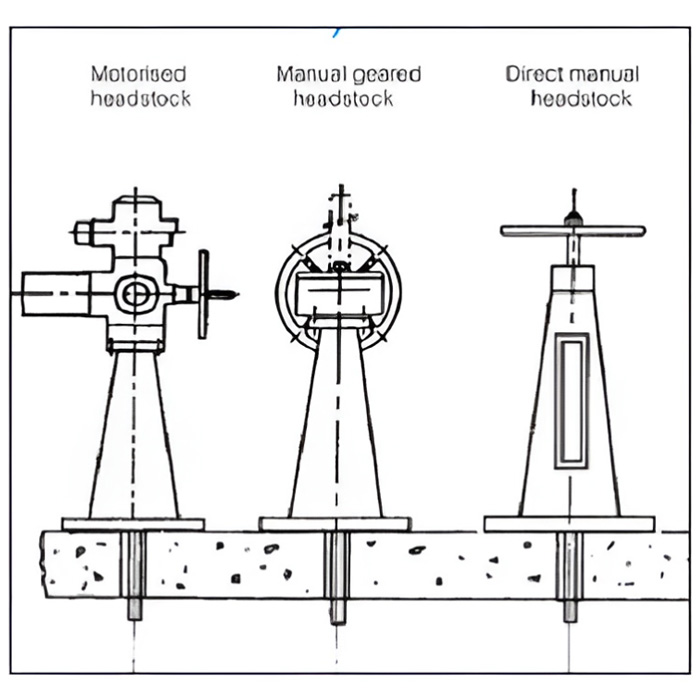 Motorised headstock

Manual geared headstock

Direct manual headstock